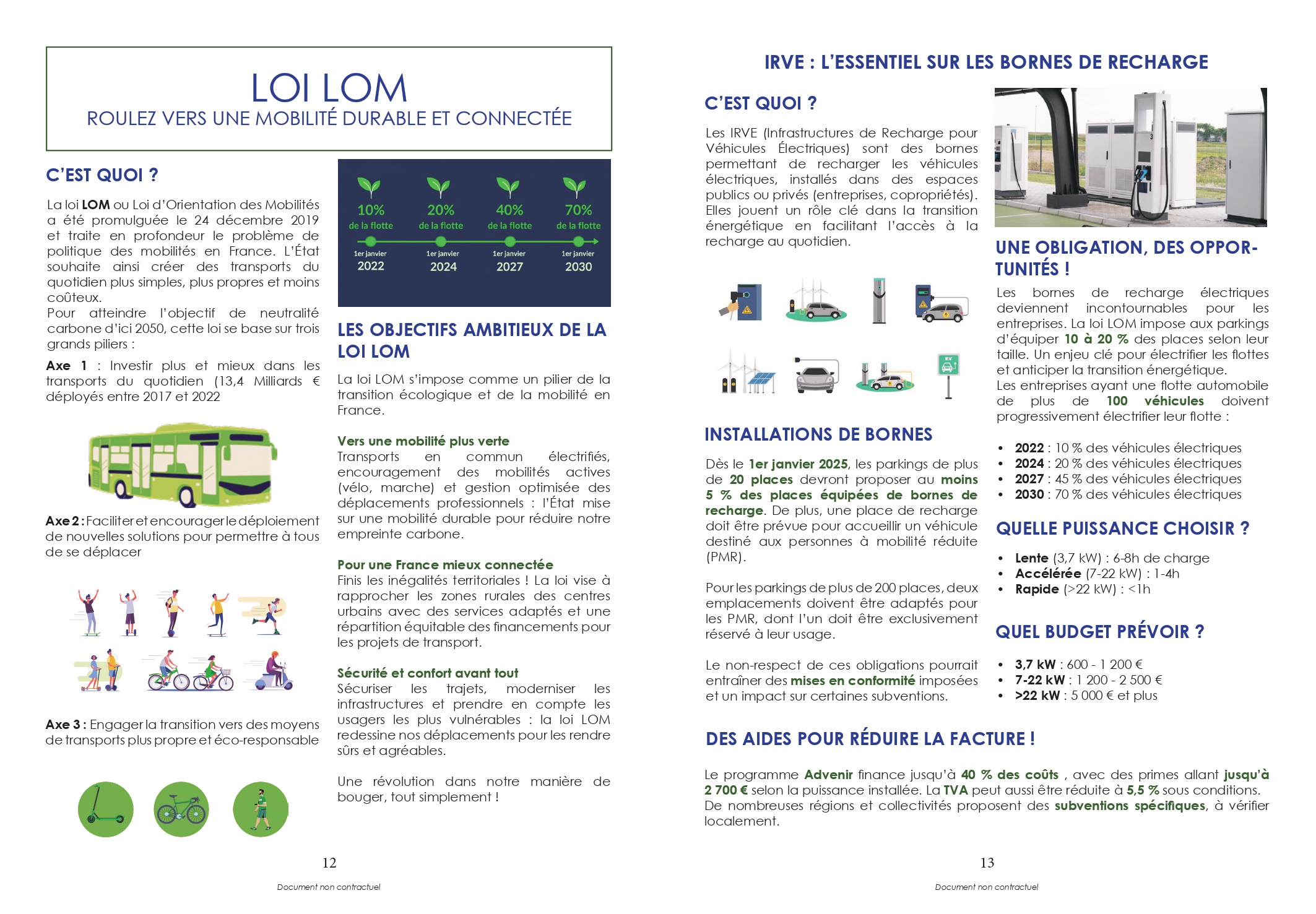 LOI LOM
ROULEZ VERS UNE MOBILITÉ DURABLE ET CONNECTÉE

C'EST QUOI ?

La loi LOM ou Loi d'Orientation des Mobilités a été promulguée le 24 décembre 2019 et traite en profondeur le problème de politique des mobilités en France. L'État souhaite ainsi créer des transports du quotidien plus simples, plus propres et moins coûteux.
Pour atteindre l'objectif de neutralité carbone d'ici 2050, cette loi se base sur trois grands piliers :

Axe 1 : Investir plus et mieux dans les transports du quotidien (13,4 Milliards € déployés entre 2017 et 2022

Axe 2 : Faciliter et encourager le déploiement de nouvelles solutions pour permettre à tous de se déplacer

Axe 3 : Engager la transition vers des moyens de transports plus propre et éco-responsable

10% de la flotte 1er janvier 2022
20% de la flotte 1er janvier 2024
40% de la flotte 1er janvier 2027
70% de la flotte 1er janvier 2030

LES OBJECTIFS AMBITIEUX DE LA LOI LOM

La loi LOM s'impose comme un pilier de la transition écologique et de la mobilité en France.

Vers une mobilité plus verte
Transports en commun électrifiés, encouragement des mobilités actives (vélo, marche) et gestion optimisée des déplacements professionnels : l'État mise sur une mobilité durable pour réduire notre empreinte carbone.

Pour une France mieux connectée
Finis les inégalités territoriales ! La loi vise à rapprocher les zones rurales des centres urbains avec des services adaptés et une répartition équitable des financements pour les projets de transport.

Sécurité et confort avant tout
Sécuriser les trajets, moderniser les infrastructures et prendre en compte les usagers les plus vulnérables : la loi LOM redessine nos déplacements pour les rendre sûrs et agréables.

Une révolution dans notre manière de bouger, tout simplement !

12

Document non contractuel

IRVE : L'ESSENTIEL SUR LES BORNES DE RECHARGE

C'EST QUOI ?

Les IRVE (Infrastructures de Recharge pour Véhicules Électriques) sont des bornes permettant de recharger les véhicules électriques, installés dans des espaces publics ou privés (entreprises, copropriétés). Elles jouent un rôle clé dans la transition énergétique en facilitant l'accès à la recharge au quotidien.

INSTALLATIONS DE BORNES

Dès le 1er janvier 2025, les parkings de plus de 20 places devront proposer au moins 5 % des places équipées de bornes de recharge. De plus, une place de recharge doit être prévue pour accueillir un véhicule destiné aux personnes à mobilité réduite (PMR).

Pour les parkings de plus de 200 places, deux emplacements doivent être adaptés pour les PMR, dont l'un doit être exclusivement réservé à leur usage.

Le non-respect de ces obligations pourrait entraîner des mises en conformité imposées et un impact sur certaines subventions.

UNE OBLIGATION, DES OPPORTUNITÉS !

Les bornes de recharge électriques deviennent incontournables pour les entreprises. La loi LOM impose aux parkings d'équiper 10 à 20 % des places selon leur taille. Un enjeu clé pour électrifier les flottes et anticiper la transition énergétique.
Les entreprises ayant une flotte automobile de plus de 100 véhicules doivent progressivement électrifier leur flotte :

• 2022 : 10 % des véhicules électriques
• 2024 : 20 % des véhicules électriques
• 2027 : 45 % des véhicules électriques
• 2030 : 70 % des véhicules électriques

QUELLE PUISSANCE CHOISIR ?

• Lente (3,7 kW) : 6-8h de charge
• Accélérée (7-22 kW) : 1-4h
• Rapide (>22 kW) : <1h

QUEL BUDGET PRÉVOIR ?

• 3,7 kW : 600 - 1 200 €
• 7-22 kW : 1 200 - 2 500 €
• >22 kW : 5 000 € et plus

DES AIDES POUR RÉDUIRE LA FACTURE !

Le programme Advenir finance jusqu'à 40 % des coûts , avec des primes allant jusqu'à 2 700 € selon la puissance installée. La TVA peut aussi être réduite à 5,5 % sous conditions. De nombreuses régions et collectivités proposent des subventions spécifiques, à vérifier localement.

13

Document non contractuel